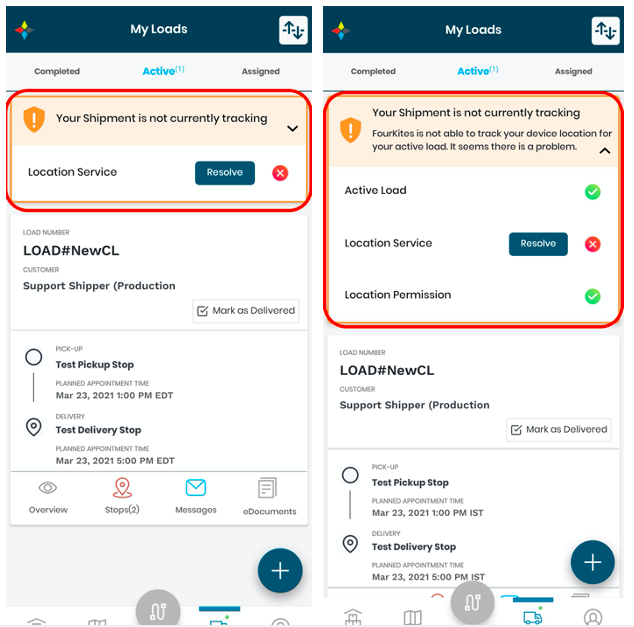 My Loads

Completed Active$^{(1)}$ Assigned

Your Shipment is not currently tracking

Location Service Resolve

LOAD NUMBER
LOAD#NewCL
CUSTOMER
Support Shipper (Production

Mark as Delivered

PICK-UP
Test Pickup Stop
PLANNED APPOINTMENT TIME
Mar 23, 2021 1:00 PM EDT

DELIVERY
Test Delivery Stop
PLANNED APPOINTMENT TIME
Mar 23, 2021 5:00 PM EDT

Overview Stops(2) Messages eDocuments

My Loads

Completed Active$^{(1)}$ Assigned

Your Shipment is not currently tracking
FourKites is not able to track your device location for your active load. It seems there is a problem.

Active Load

Location Service Resolve

Location Permission

LOAD NUMBER
LOAD#NewCL
CUSTOMER
Support Shipper (Production

Mark as Delivered

PICK-UP
Test Pickup Stop
PLANNED APPOINTMENT TIME
Mar 23, 2021 1:00 PM IST

DELIVERY
Test Delivery Stop
PLANNED APPOINTMENT TIME
Mar 23, 2021 5:00 PM IST